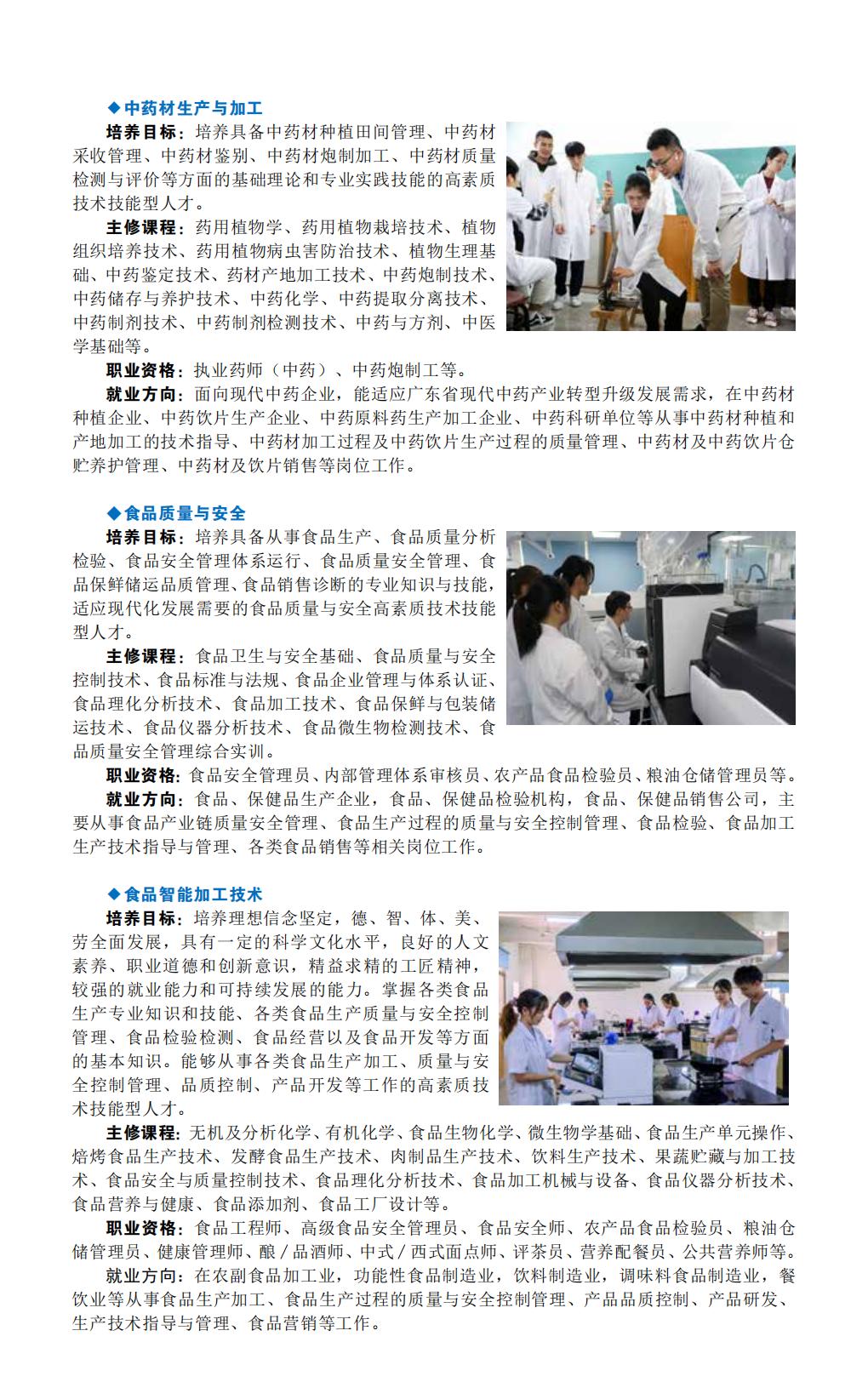 ◆中药材生产与加工

培养目标：培养具备中药材种植田间管理、中药材采收管理、中药材鉴别、中药材炮制加工、中药材质量检测与评价等方面的基础理论和专业实践技能的高素质技术技能型人才。

主修课程：药用植物学、药用植物栽培技术、植物组织培养技术、药用植物病虫害防治技术、植物生理基础、中药鉴定技术、药材产地加工技术、中药炮制技术、中药储存与养护技术、中药化学、中药提取分离技术、中药制剂技术、中药制剂检测技术、中药与方剂、中医学基础等。

职业资格：执业药师（中药）、中药炮制工等。

就业方向：面向现代中药企业，能适应广东省现代中药产业转型升级发展需求，在中药材种植企业、中药饮片生产企业、中药原料药生产加工企业、中药科研单位等从事中药材种植和产地加工的技术指导、中药材加工过程及中药饮片生产过程的质量管理、中药材及中药饮片仓贮养护管理、中药材及饮片销售等岗位工作。

◆食品质量与安全

培养目标：培养具备从事食品生产、食品质量分析检验、食品安全管理体系运行、食品质量安全管理、食品保鲜储运品质管理、食品销售诊断的专业知识与技能，适应现代化发展需要的食品质量与安全高素质技术技能型人才。

主修课程：食品卫生与安全基础、食品质量与安全控制技术、食品标准与法规、食品企业管理与体系认证、食品理化分析技术、食品加工技术、食品保鲜与包装储运技术、食品仪器分析技术、食品微生物检测技术、食品质量安全管理综合实训。

职业资格：食品安全管理员、内部管理体系审核员、农产品食品检验员、粮油仓储管理员等。

就业方向：食品、保健品生产企业，食品、保健品检验机构，食品、保健品销售公司，主要从事食品产业链质量安全管理、食品生产过程的质量与安全控制管理、食品检验、食品加工生产技术指导与管理、各类食品销售等相关岗位工作。

◆食品智能加工技术

培养目标：培养理想信念坚定，德、智、体、美、劳全面发展，具有一定的科学文化水平，良好的人文素养、职业道德和创新意识，精益求精的工匠精神，较强的就业能力和可持续发展的能力。掌握各类食品生产专业知识和技能、各类食品生产质量与安全控制管理、食品检验检测、食品经营以及食品开发等方面的基本知识。能够从事各类食品生产加工、质量与安全控制管理、品质控制、产品开发等工作的高素质技术技能型人才。

主修课程：无机及分析化学、有机化学、食品生物化学、微生物学基础、食品生产单元操作、焙烤食品生产技术、发酵食品生产技术、肉制品生产技术、饮料生产技术、果蔬贮藏与加工技术、食品安全与质量控制技术、食品理化分析技术、食品加工机械与设备、食品仪器分析技术、食品营养与健康、食品添加剂、食品工厂设计等。

职业资格：食品工程师、高级食品安全管理员、食品安全师、农产品食品检验员、粮油仓储管理员、健康管理师、酿／品酒师、中式／西式面点师、评茶员、营养配餐员、公共营养师等。

就业方向：在农副食品加工业，功能性食品制造业，饮料制造业，调味料食品制造业，餐饮业等从事食品生产加工、食品生产过程的质量与安全控制管理、产品品质控制、产品研发、生产技术指导与管理、食品营销等工作。